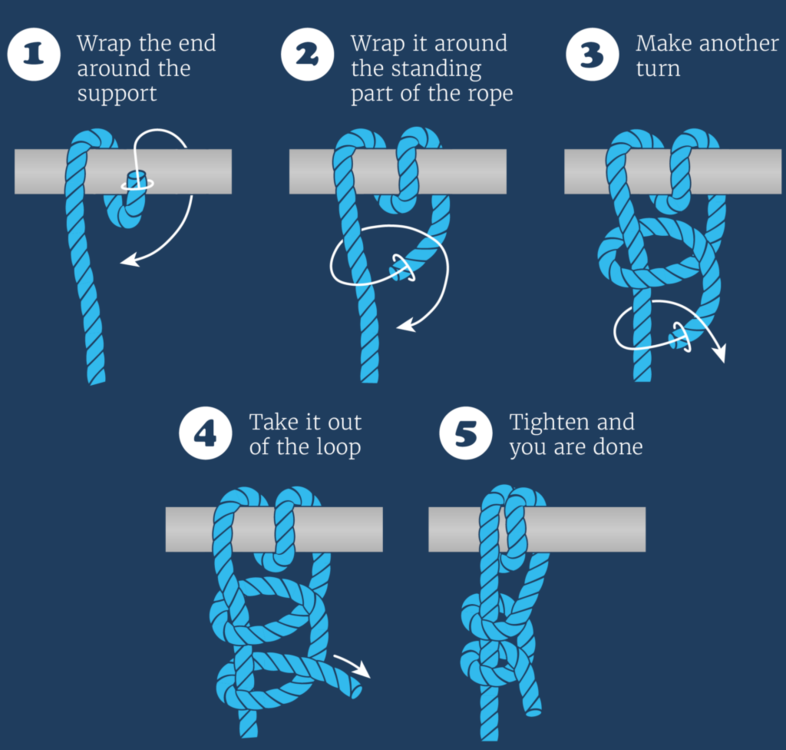 1 Wrap the end around the support

2 Wrap it around the standing part of the rope

3 Make another turn

4 Take it out of the loop

5 Tighten and you are done